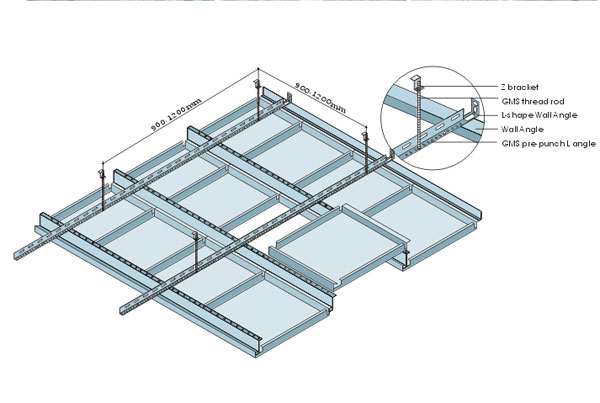 900-1200mm

900-1200mm

Z bracket

GMS thread rod

L-shape Wall Angle

Wall Angle

GMS pre-punch L angle